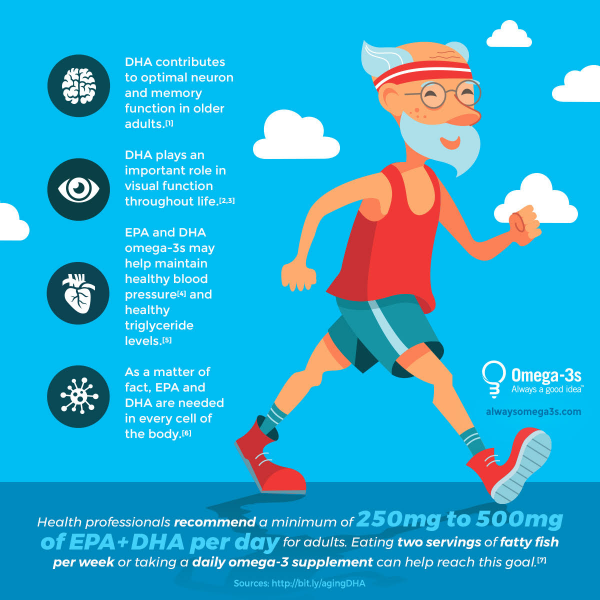 DHA contributes to optimal neuron and memory function in older adults.[1]

DHA plays an important role in visual function throughout life.[2,3]

EPA and DHA omega-3s may help maintain healthy blood pressure[4] and healthy triglyceride levels.[5]

As a matter of fact, EPA and DHA are needed in every cell of the body.[6]

Omega-3s
Always a good idea™
alwaysomega3s.com

Health professionals recommend a minimum of 250mg to 500mg of EPA+DHA per day for adults. Eating two servings of fatty fish per week or taking a daily omega-3 supplement can help reach this goal.[7]

Sources: http://bit.ly/agingDHA